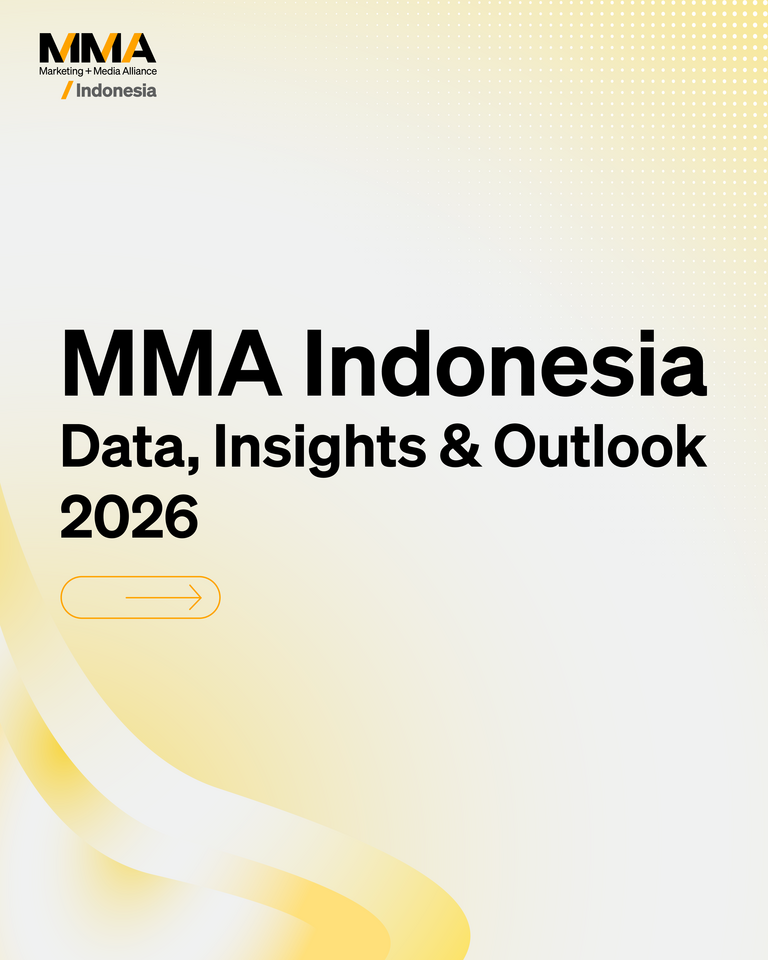 MMA
Marketing + Media Alliance
/ Indonesia

MMA Indonesia
Data, Insights & Outlook
2026